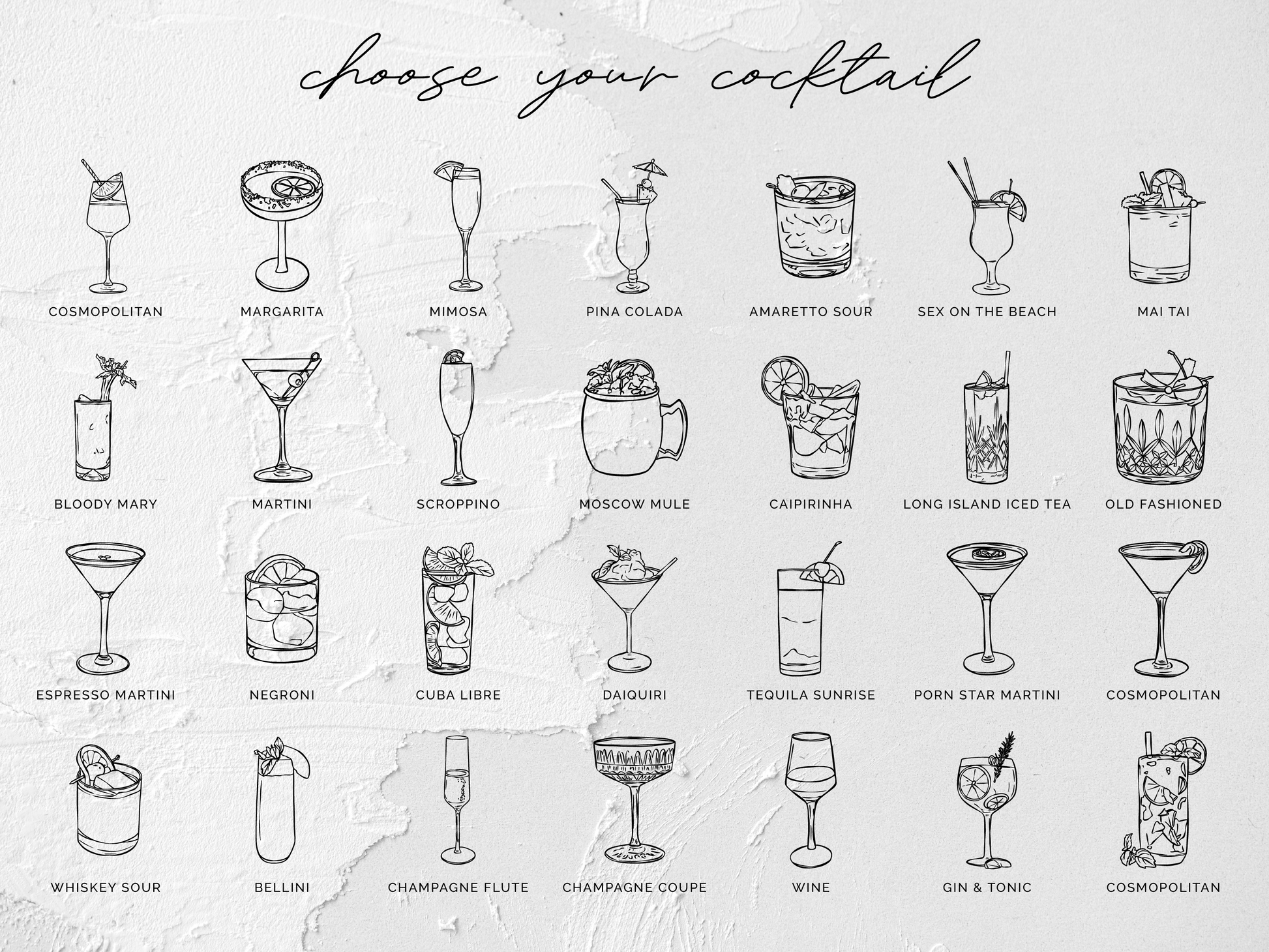 choose your cocktail

COSMOPOLITAN
MARGARITA
MIMOSA
PINA COLADA
AMARETTO SOUR
SEX ON THE BEACH
MAI TAI

BLOODY MARY
MARTINI
SCROPPINO
MOSCOW MULE
CAIPIRINHA
LONG ISLAND ICED TEA
OLD FASHIONED

ESPRESSO MARTINI
NEGRONI
CUBA LIBRE
DAIQUIRI
TEQUILA SUNRISE
PORN STAR MARTINI
COSMOPOLITAN

WHISKEY SOUR
BELLINI
CHAMPAGNE FLUTE
CHAMPAGNE COUPE
WINE
GIN & TONIC
COSMOPOLITAN